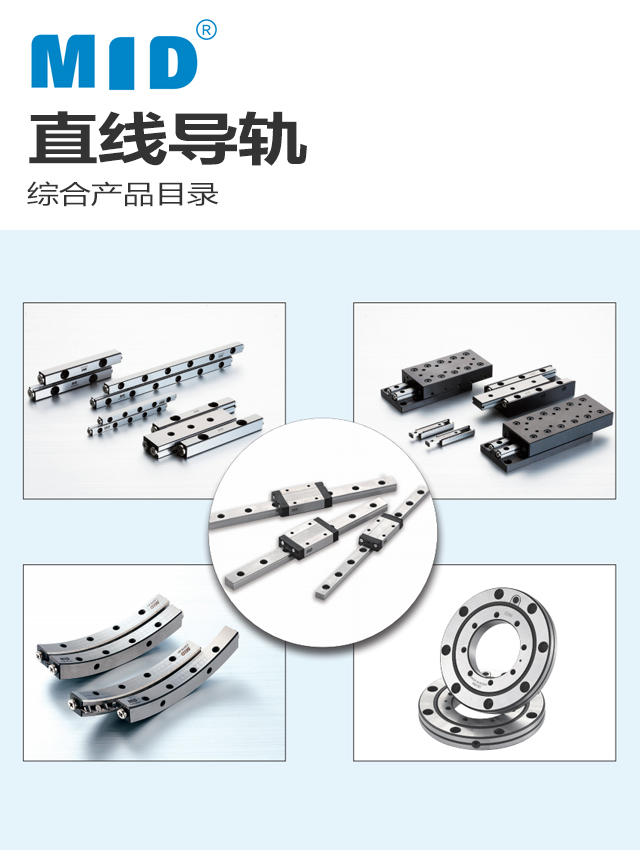 MID®
直线导轨
综合产品目录